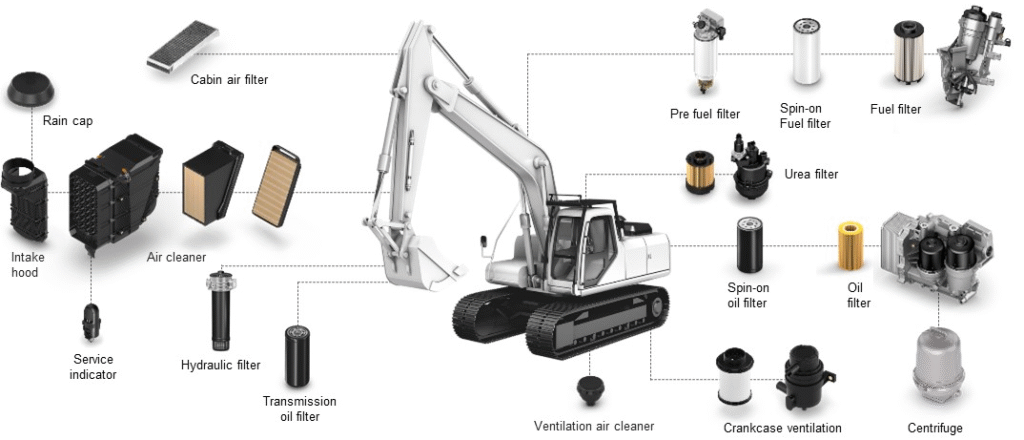 Cabin air filter

Rain cap

Intake hood

Air cleaner

Service indicator

Hydraulic filter

Transmission oil filter

Pre fuel filter

Spin-on Fuel filter

Fuel filter

Urea filter

Spin-on oil filter

Oil filter

Ventilation air cleaner

Crankcase ventilation

Centrifuge