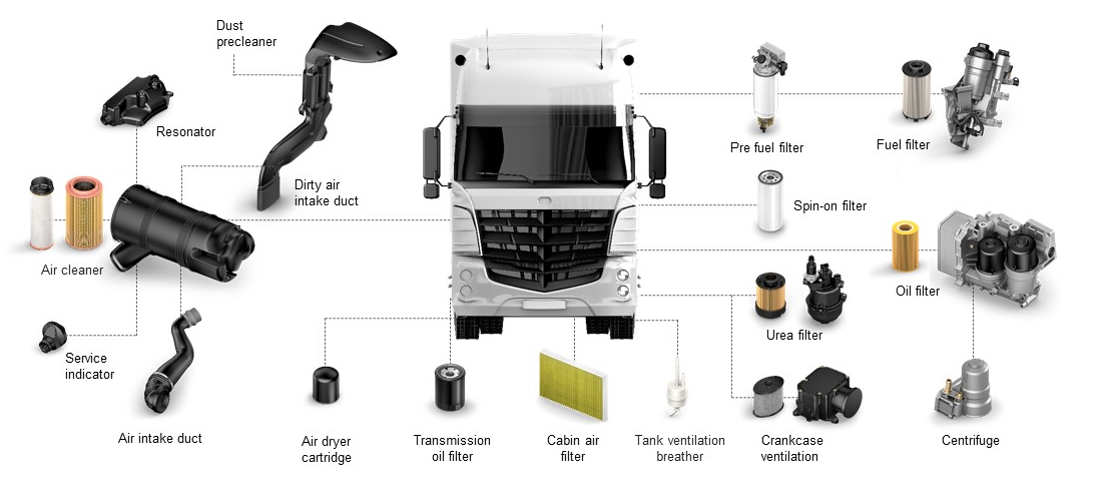 Dust precleaner

Resonator

Dirty air intake duct

Air cleaner

Service indicator

Air intake duct

Pre fuel filter

Fuel filter

Spin-on filter

Oil filter

Urea filter

Air dryer cartridge

Transmission oil filter

Cabin air filter

Tank ventilation breather

Crankcase ventilation

Centrifuge