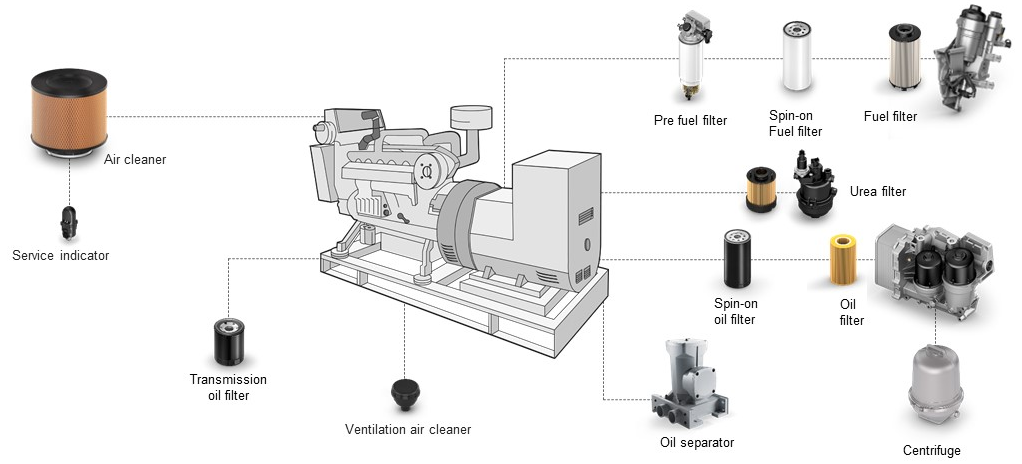 Air cleaner

Service indicator

Transmission oil filter

Ventilation air cleaner

Pre fuel filter

Spin-on Fuel filter

Fuel filter

Urea filter

Spin-on oil filter

Oil filter

Oil separator

Centrifuge